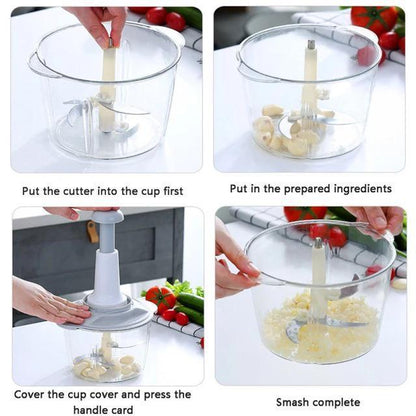 Put the cutter into the cup first

Put in the prepared ingredients

Cover the cup cover and press the handle card

Smash complete